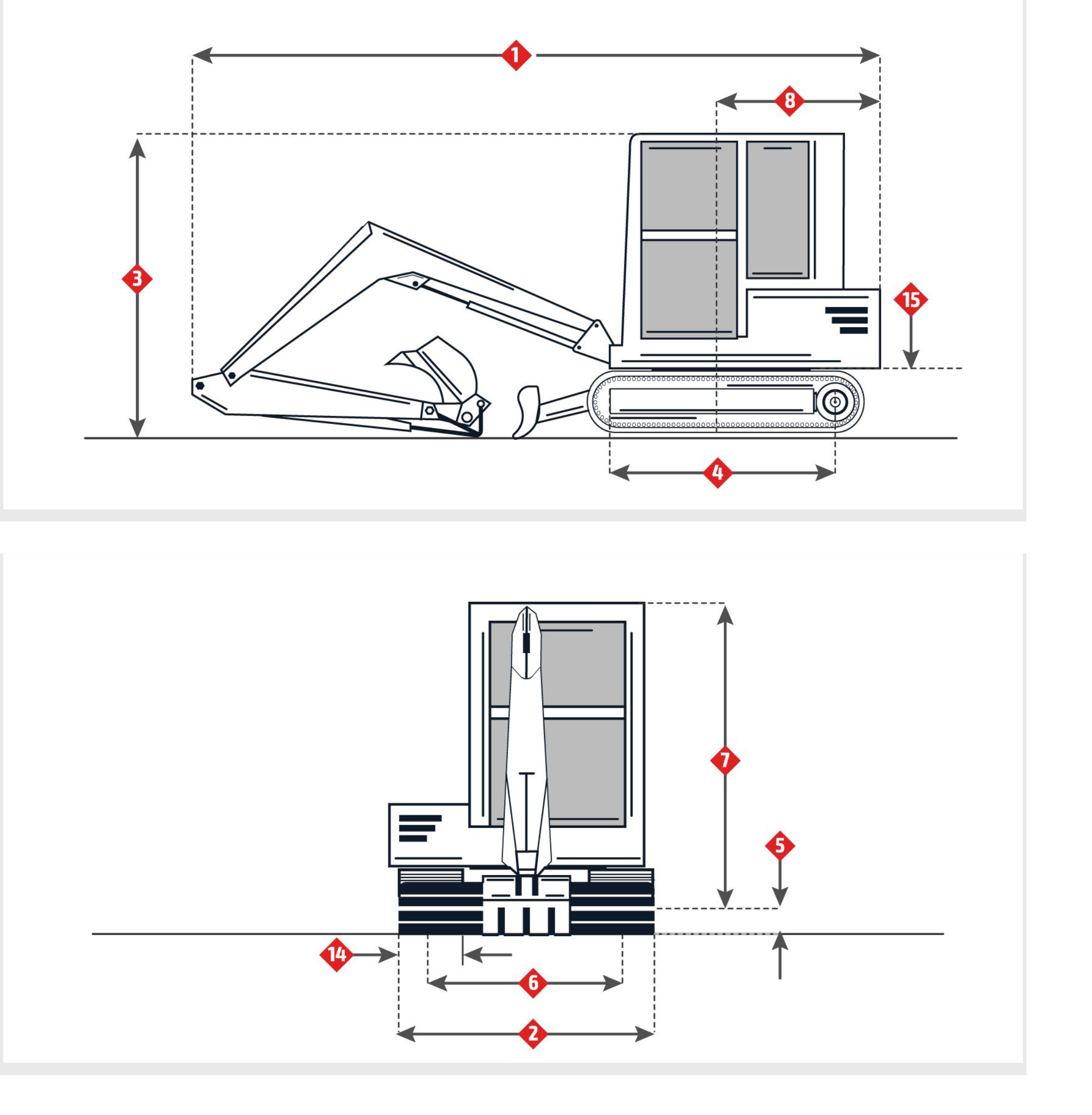 1
8
3
15
4
7
5
14
6
2